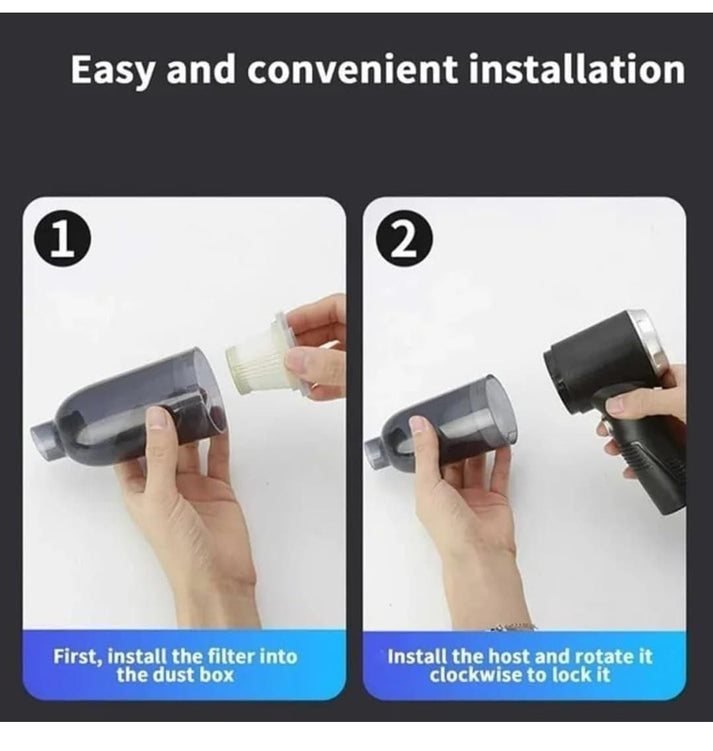 Easy and convenient installation

1

First, install the filter into the dust box

2

Install the host and rotate it clockwise to lock it